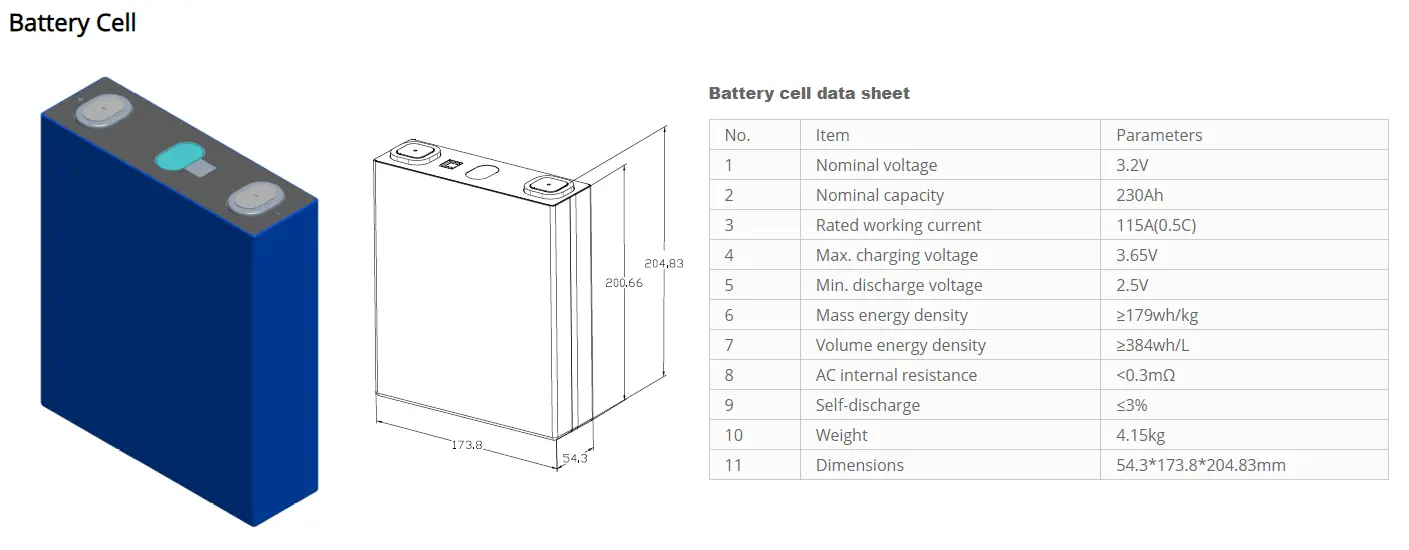 Battery Cell

204.83

200.66

173.8

54.3

Battery cell data sheet

| No. | Item | Parameters |
|---|---|---|
| 1 | Nominal voltage | 3.2V |
| 2 | Nominal capacity | 230Ah |
| 3 | Rated working current | 115A(0.5C) |
| 4 | Max. charging voltage | 3.65V |
| 5 | Min. discharge voltage | 2.5V |
| 6 | Mass energy density | ≥179wh/kg |
| 7 | Volume energy density | ≥384wh/L |
| 8 | AC internal resistance | <0.3mΩ |
| 9 | Self-discharge | ≤3% |
| 10 | Weight | 4.15kg |
| 11 | Dimensions | 54.3*173.8*204.83mm |