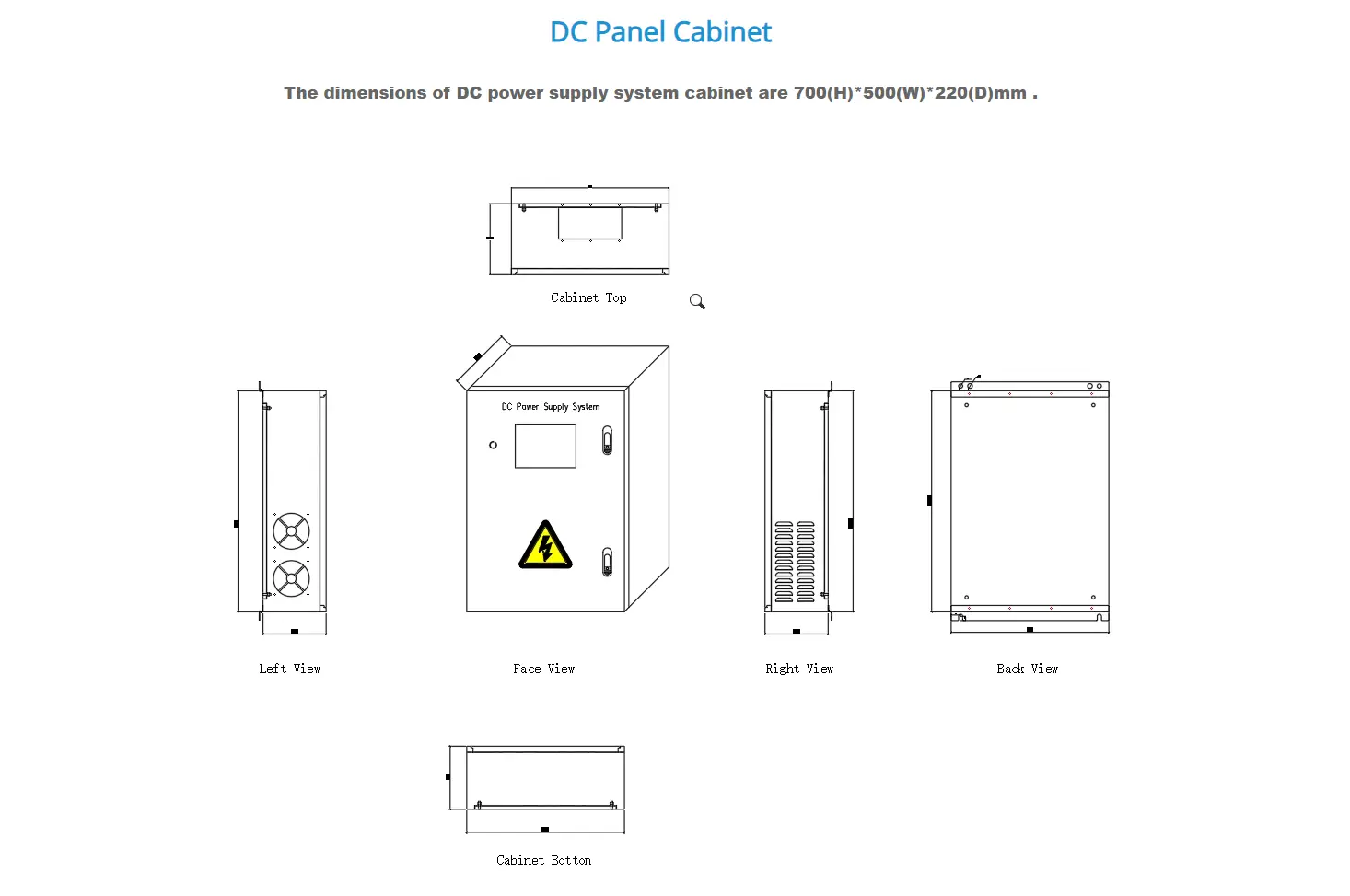 DC Panel Cabinet

The dimensions of DC power supply system cabinet are 700(H)*500(W)*220(D)mm .

Cabinet Top

DC Power Supply System

Left View

Face View

Right View

Back View

Cabinet Bottom